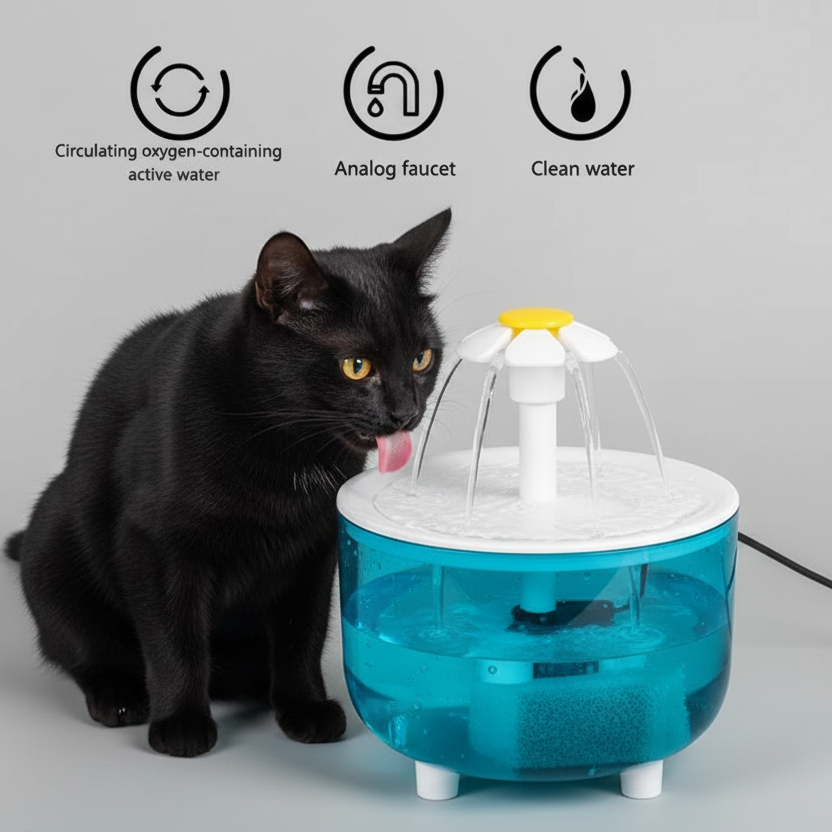 Circulating oxygen-containing active water

Analog faucet

Clean water